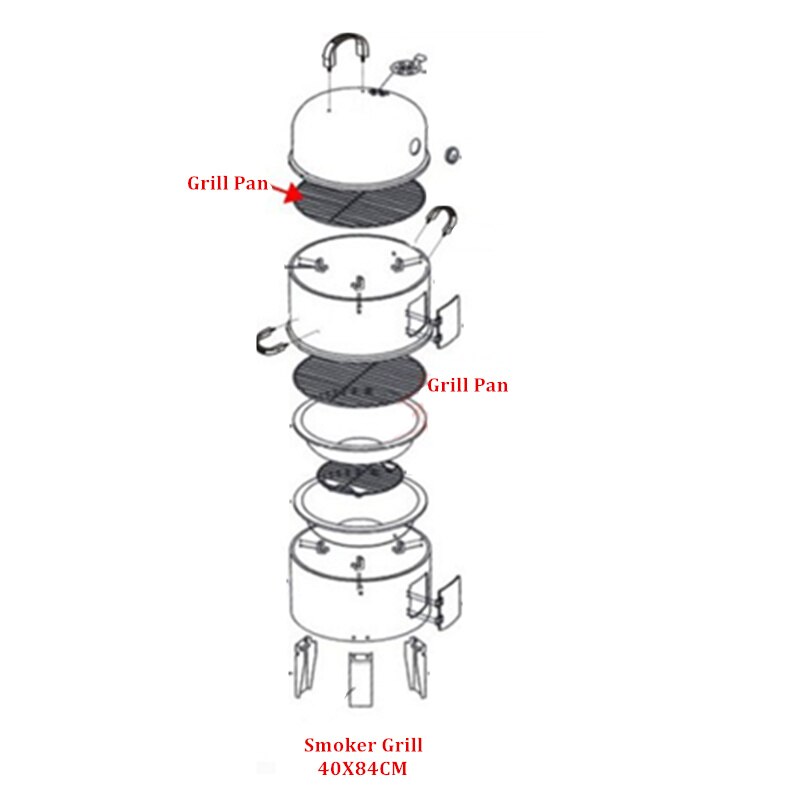 Grill Pan

Grill Pan

Smoker Grill
40X84CM